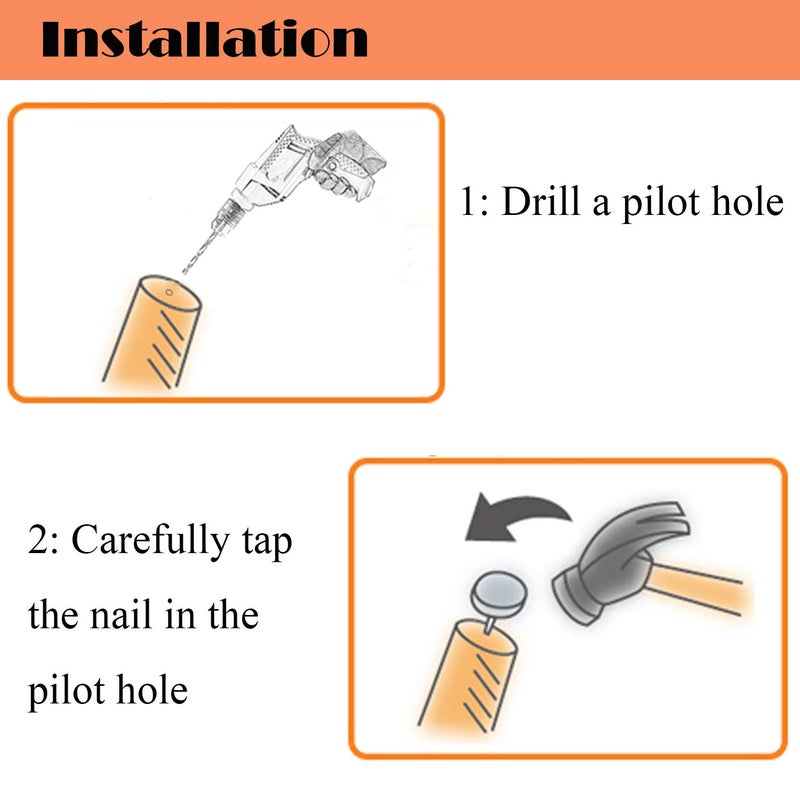 Installation

1: Drill a pilot hole

2: Carefully tap the nail in the pilot hole